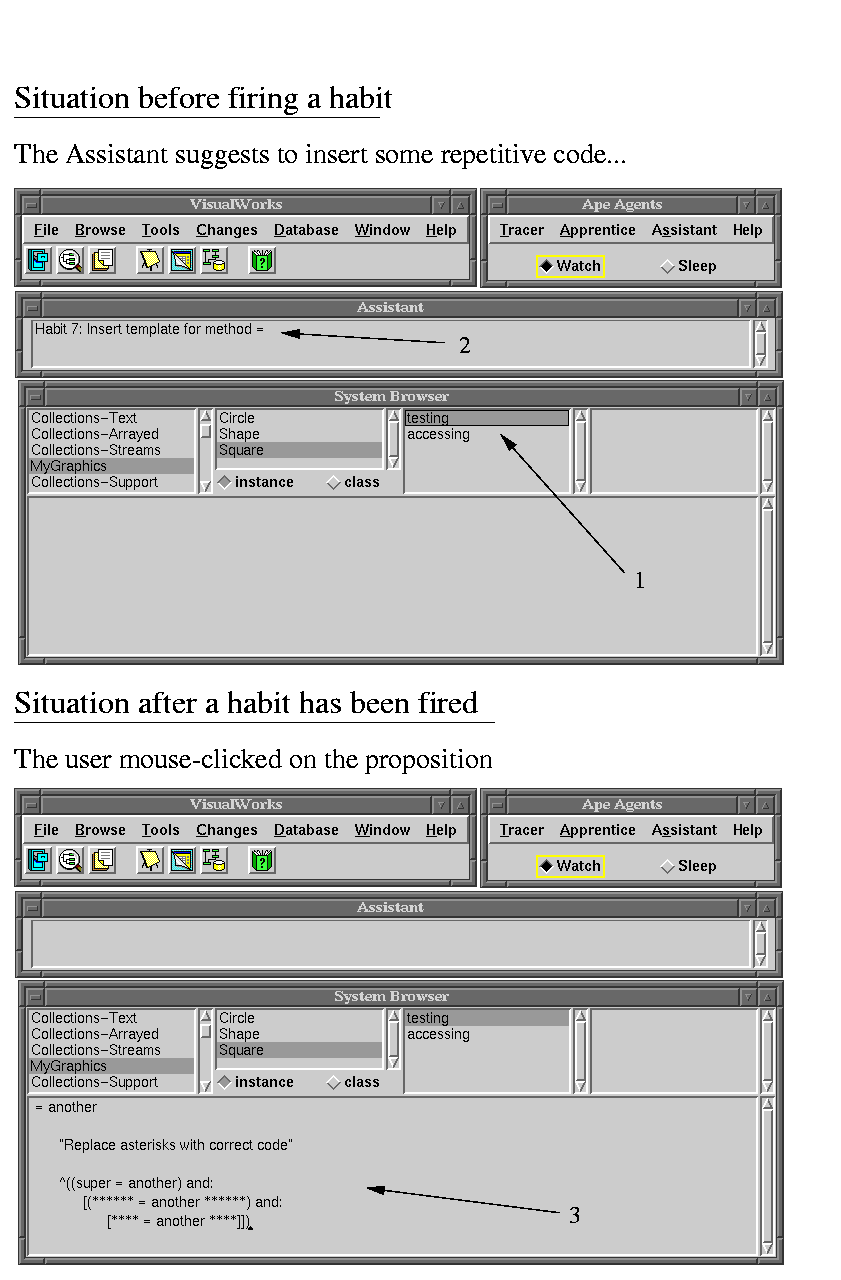 Situation before firing a habit

The Assistant suggests to insert some repetitive code...

VisualWorks

File Browse Tools Changes Database Window Help

Ape Agents

Tracer Apprentice Assistant Help

Watch Sleep

Assistant

Habit 7: Insert template for method =

2

System Browser

Collections–Text
Collections–Arrayed
Collections–Streams
MyGraphics
Collections–Support

Circle
Shape
Square

instance class

testing
accessing

1

Situation after a habit has been fired

The user mouse-clicked on the proposition

VisualWorks

File Browse Tools Changes Database Window Help

Ape Agents

Tracer Apprentice Assistant Help

Watch Sleep

Assistant

System Browser

Collections–Text
Collections–Arrayed
Collections–Streams
MyGraphics
Collections–Support

Circle
Shape
Square

instance class

testing
accessing

= another

"Replace asterisks with correct code"

^((super = another) and:
[(****** = another ******) and:
[**** = another ****]]).

3